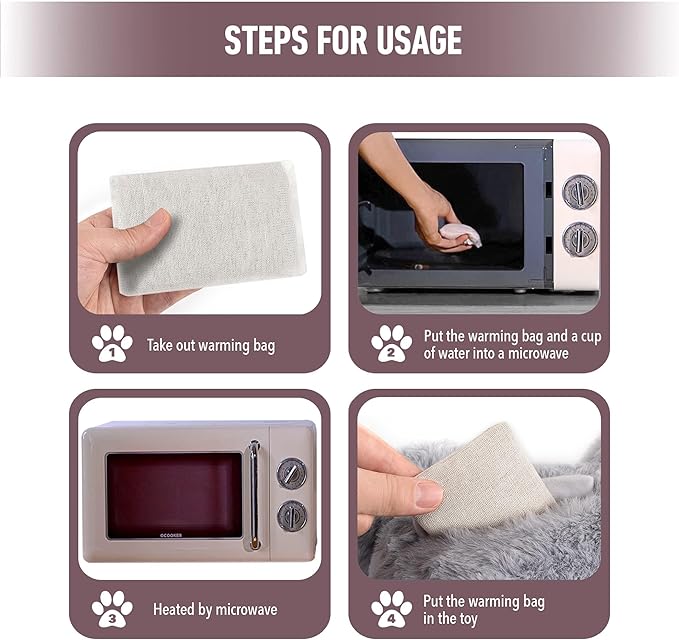 STEPS FOR USAGE

1
Take out warming bag

2
Put the warming bag and a cup of water into a microwave

3
Heated by microwave

4
Put the warming bag in the toy