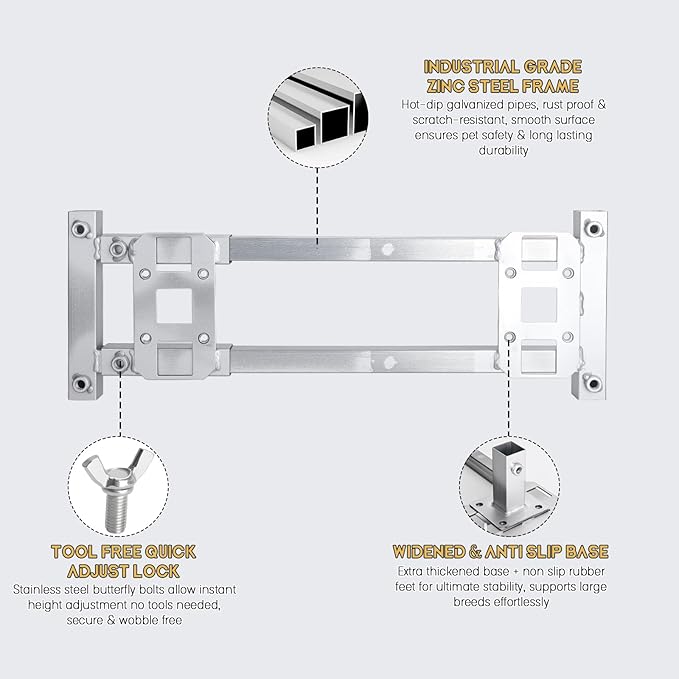 INDUSTRIAL GRADE ZINC STEEL FRAME

Hot-dip galvanized pipes, rust proof & scratch-resistant, smooth surface ensures pet safety & long lasting durability

TOOL FREE QUICK ADJUST LOCK

Stainless steel butterfly bolts allow instant height adjustment no tools needed, secure & wobble free

WIDENED & ANTI SLIP BASE

Extra thickened base + non slip rubber feet for ultimate stability, supports large breeds effortlessly