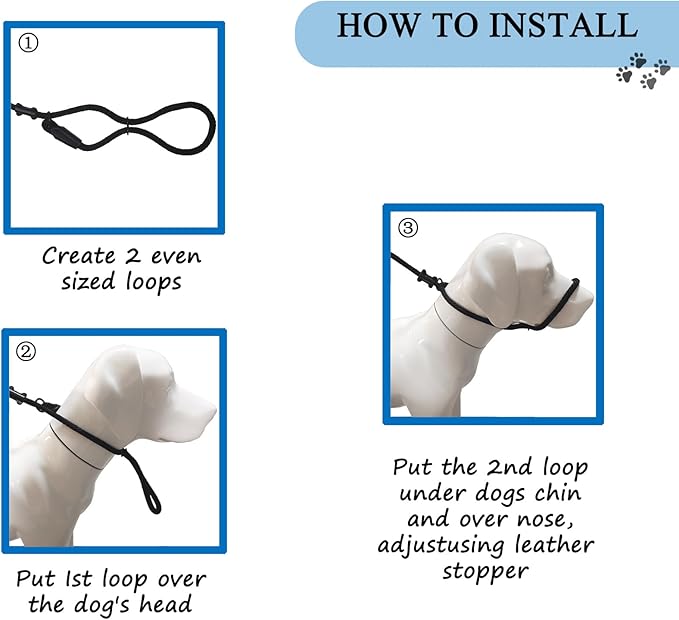 HOW TO INSTALL

①

Create 2 even sized loops

②

Put 1st loop over the dog's head

③

Put the 2nd loop under dogs chin and over nose, adjustusing leather stopper