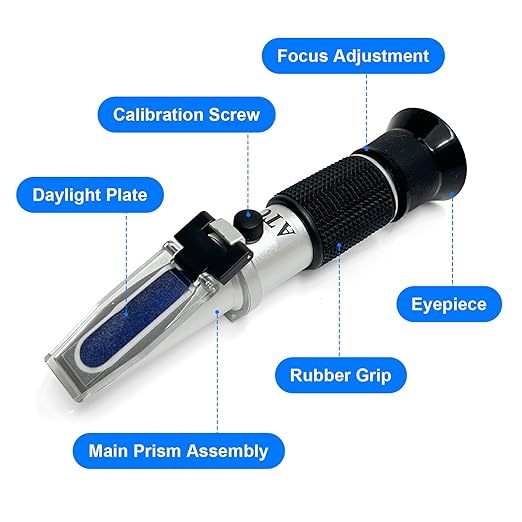 Focus Adjustment

Calibration Screw

Daylight Plate

ATC

Eyepiece

Rubber Grip

Main Prism Assembly