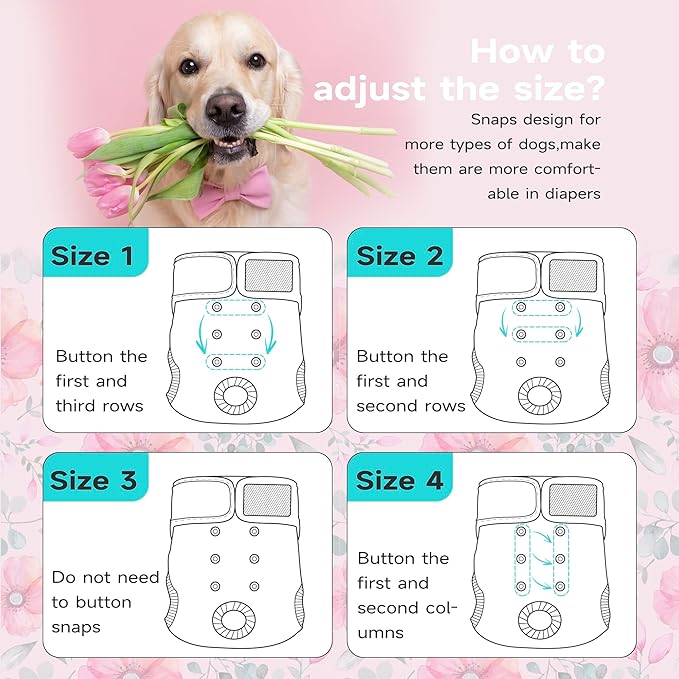 How to adjust the size?

Snaps design for more types of dogs,make them are more comfortable in diapers

Size 1

Button the first and third rows

Size 2

Button the first and second rows

Size 3

Do not need to button snaps

Size 4

Button the first and second columns